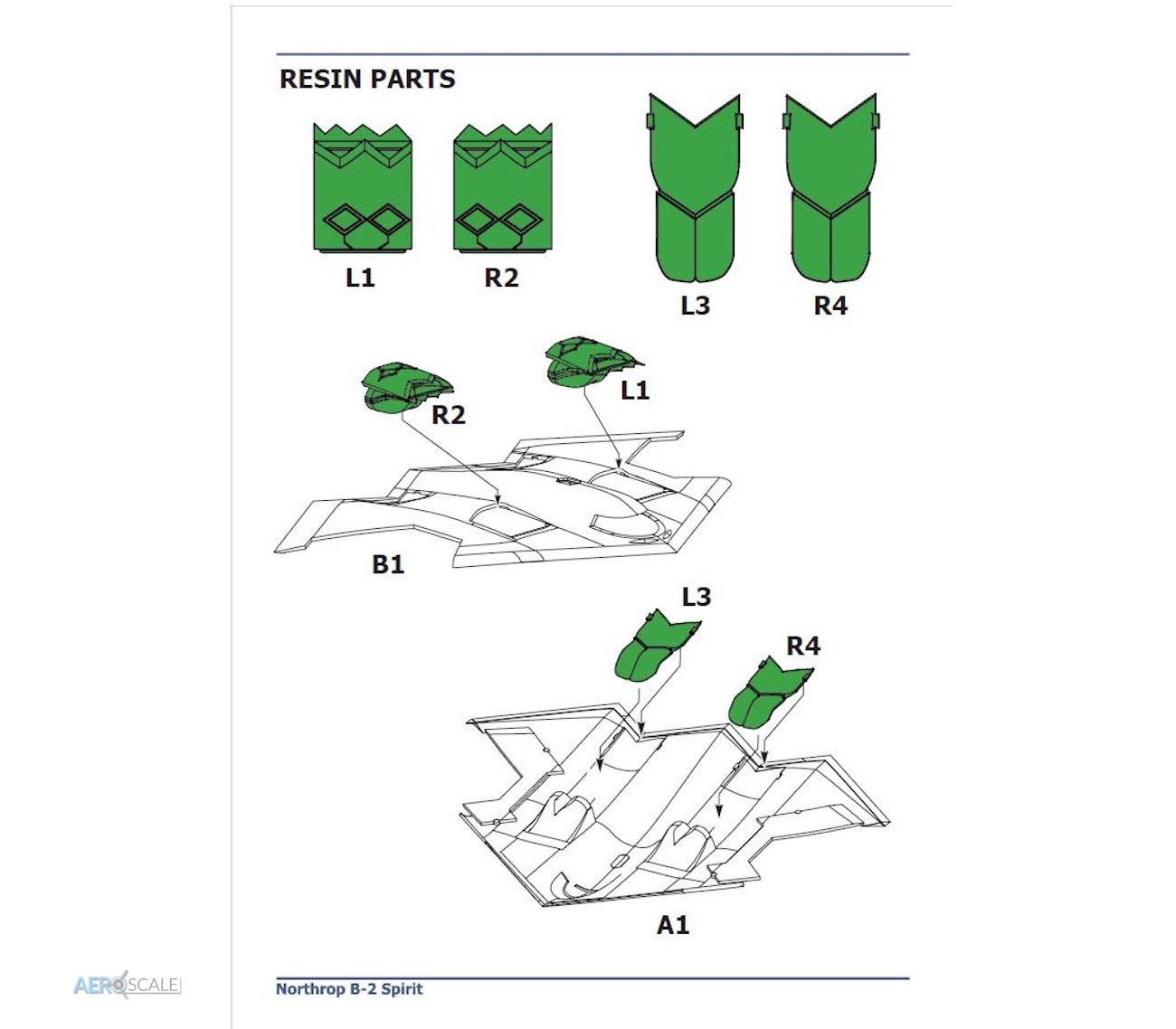 RESIN PARTS

L1
R2
L3
R4

R2
L1
B1

L3
R4
A1

AEROSCALE

Northrop B-2 Spirit