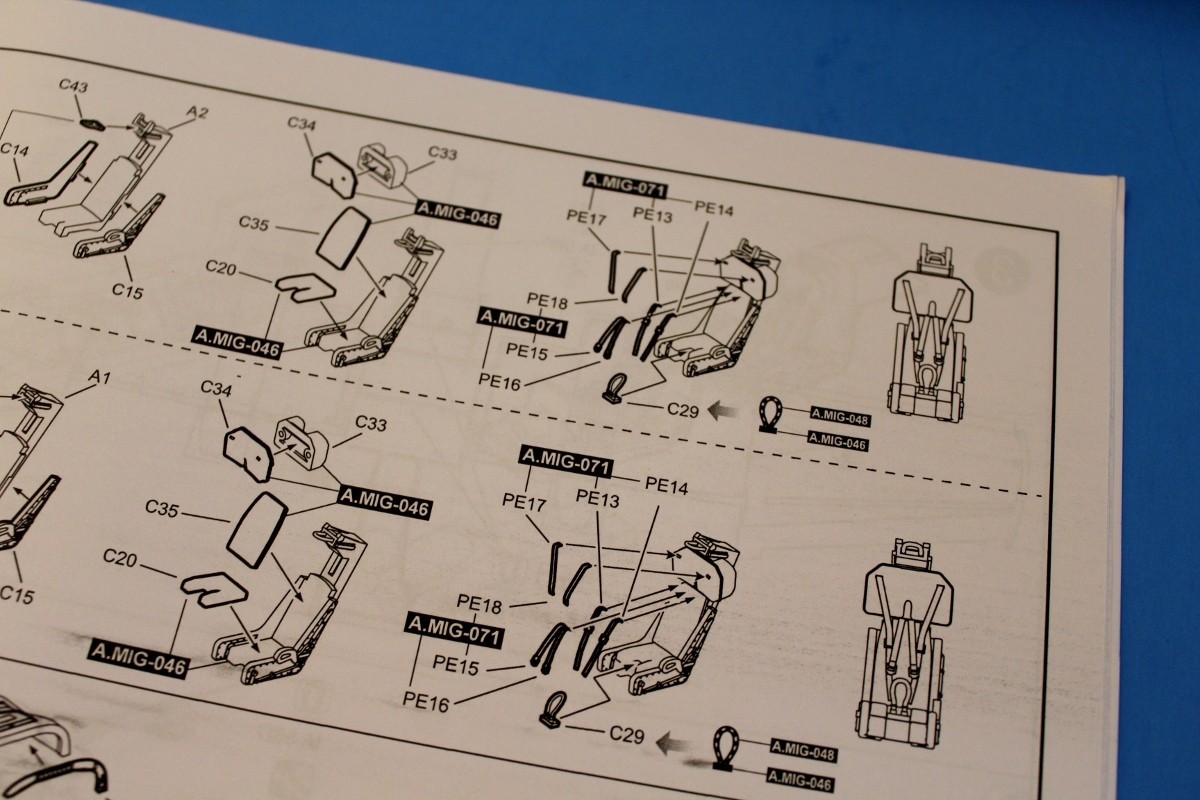 C43
A2
C14
C15
C34
C33
A.MIG-046
C35
C20
A.MIG-046
A.MIG-071
PE17
PE13
PE14
PE18
A.MIG-071
PE15
PE16
C29
A.MIG-048
A.MIG-046

A1
C15
C34
C33
A.MIG-046
C35
C20
A.MIG-046
A.MIG-071
PE17
PE13
PE14
PE18
A.MIG-071
PE15
PE16
C29
A.MIG-048
A.MIG-046